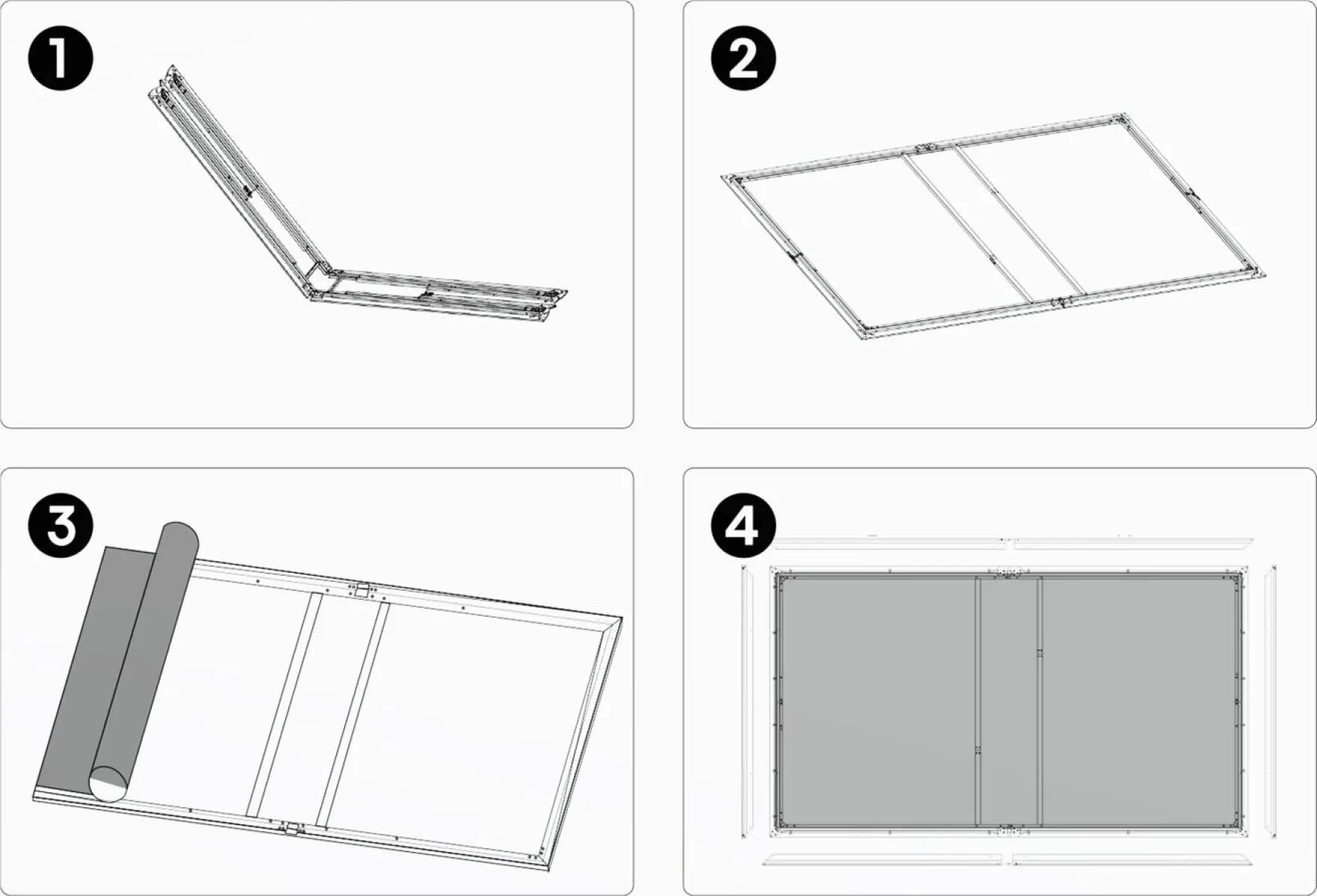 1

2

3

4